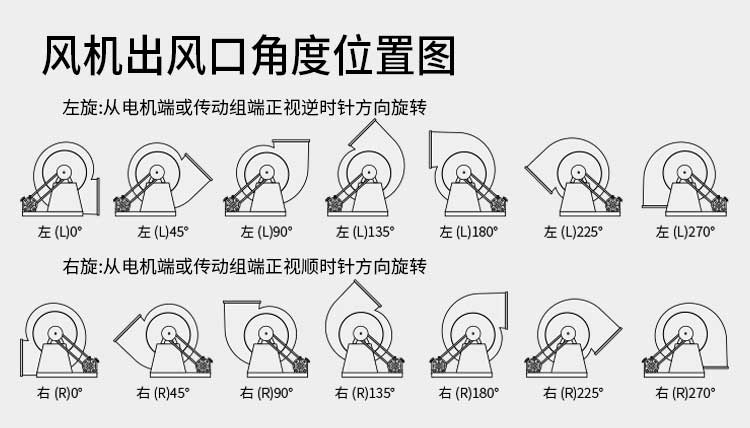 风机出风口角度位置图

左旋:从电机端或传动组端正视逆时针方向旋转

左 (L)0°

左 (L)45°

左 (L)90°

左 (L)135°

左 (L)180°

左 (L)225°

左 (L)270°

右旋:从电机端或传动组端正视顺时针方向旋转

右 (R)0°

右 (R)45°

右 (R)90°

右 (R)135°

右 (R)180°

右 (R)225°

右 (R)270°